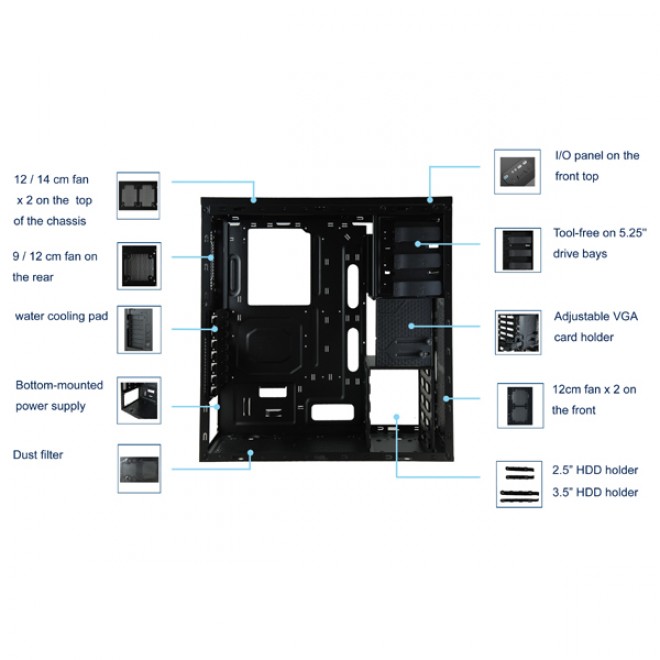 12 / 14 cm fan x 2 on the top of the chassis

9 / 12 cm fan on the rear

water cooling pad

Bottom-mounted power supply

Dust filter

I/O panel on the front top

Tool-free on 5.25" drive bays

Adjustable VGA card holder

12cm fan x 2 on the front

2.5" HDD holder
3.5" HDD holder